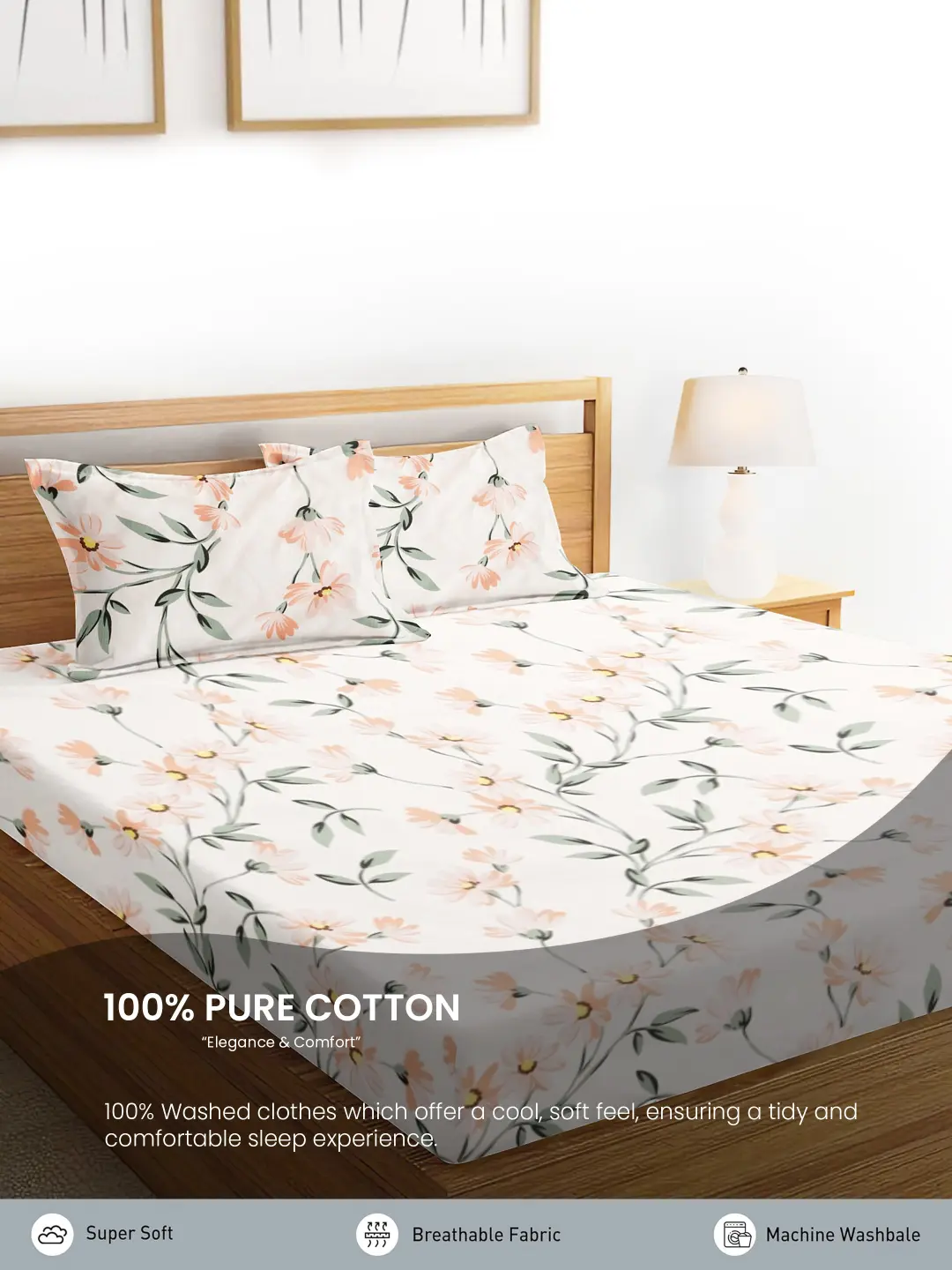 100% PURE COTTON

"Elegance & Comfort"

100% Washed clothes which offer a cool, soft feel, ensuring a tidy and comfortable sleep experience.

Super Soft

Breathable Fabric

Machine Washbale